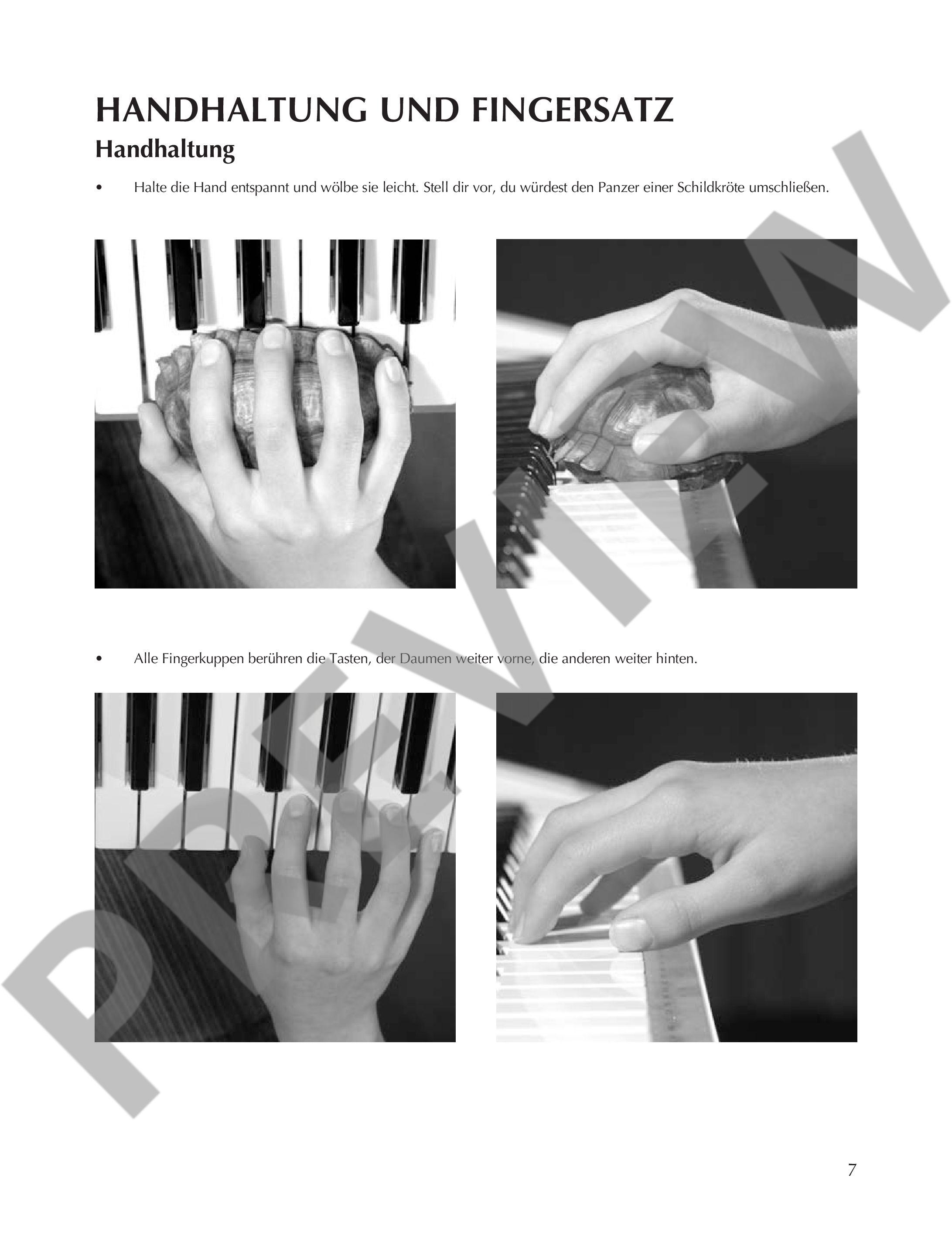 HANDHALTUNG UND FINGERSATZ

Handhaltung

• Halte die Hand entspannt und wölbe sie leicht. Stell dir vor, du würdest den Panzer einer Schildkröte umschließen.

• Alle Fingerkuppen berühren die Tasten, der Daumen weiter vorne, die anderen weiter hinten.

7

PREVIEW