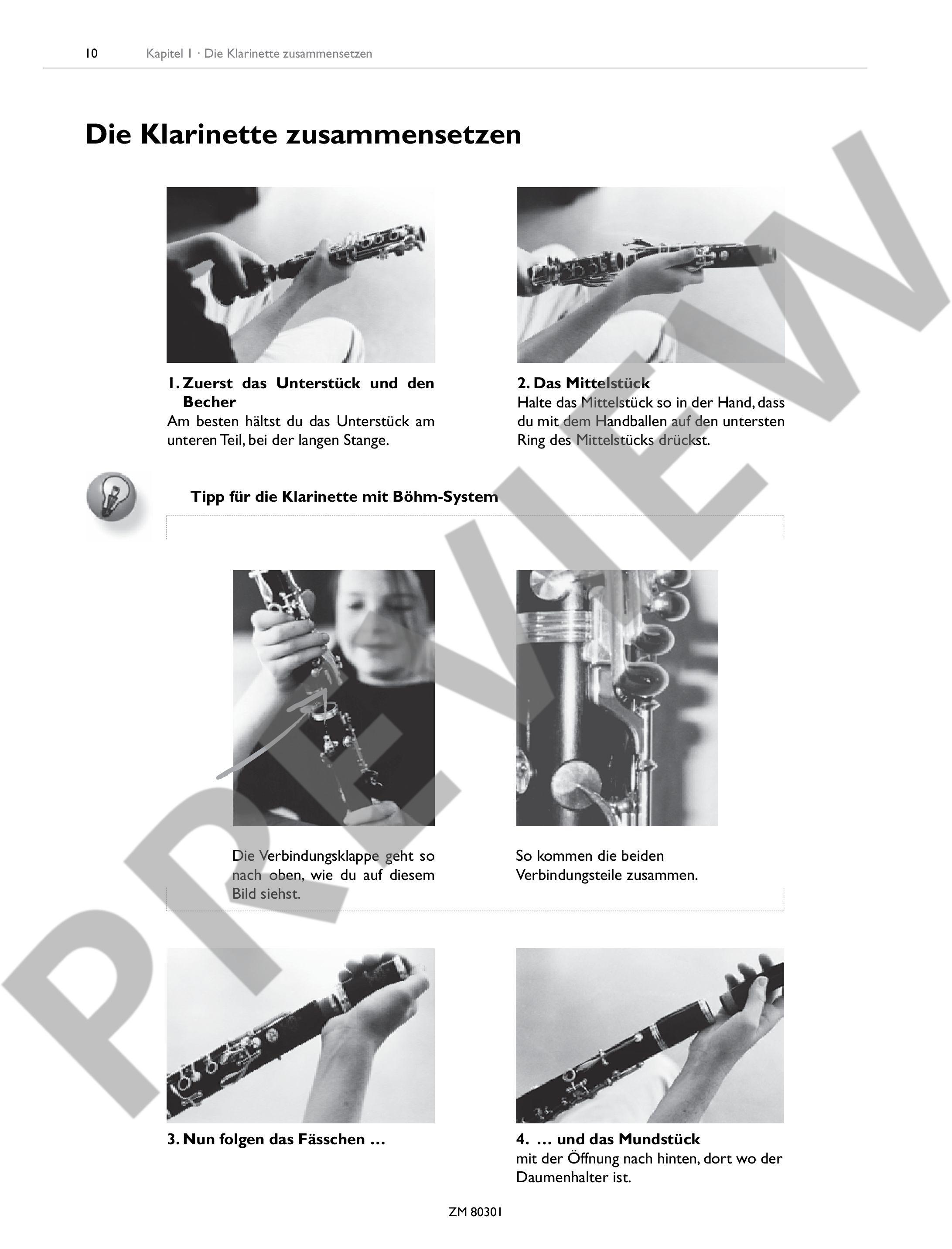 10 Kapitel 1 · Die Klarinette zusammensetzen

Die Klarinette zusammensetzen

1. Zuerst das Unterstück und den Becher
Am besten hältst du das Unterstück am unteren Teil, bei der langen Stange.

2. Das Mittelstück
Halte das Mittelstück so in der Hand, dass du mit dem Handballen auf den untersten Ring des Mittelstücks drückst.

Tipp für die Klarinette mit Böhm-System

Die Verbindungsklappe geht so nach oben, wie du auf diesem Bild siehst.

So kommen die beiden Verbindungsteile zusammen.

3. Nun folgen das Fässchen …

4. … und das Mundstück
mit der Öffnung nach hinten, dort wo der Daumenhalter ist.

ZM 80301

PREVIEW