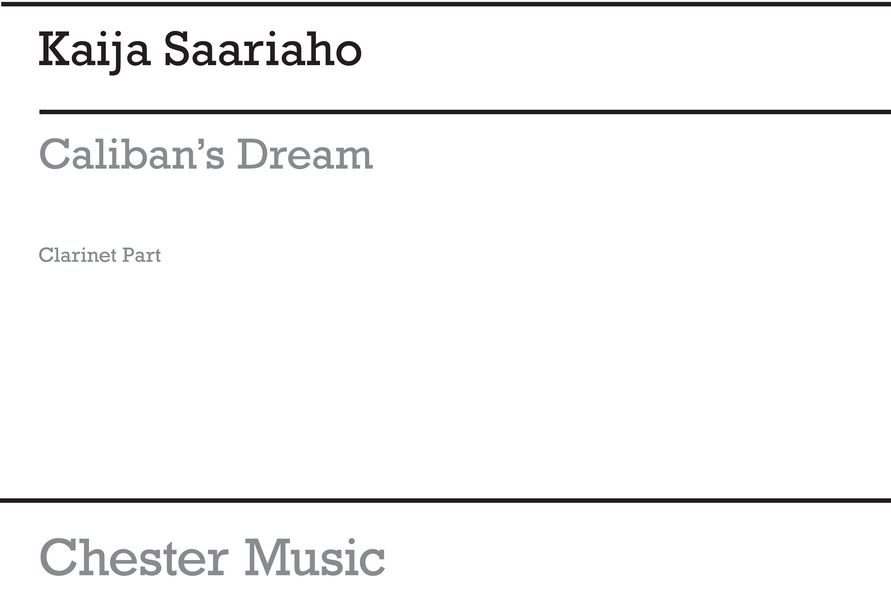 Kaija Saariaho

Caliban's Dream

Clarinet Part

Chester Music