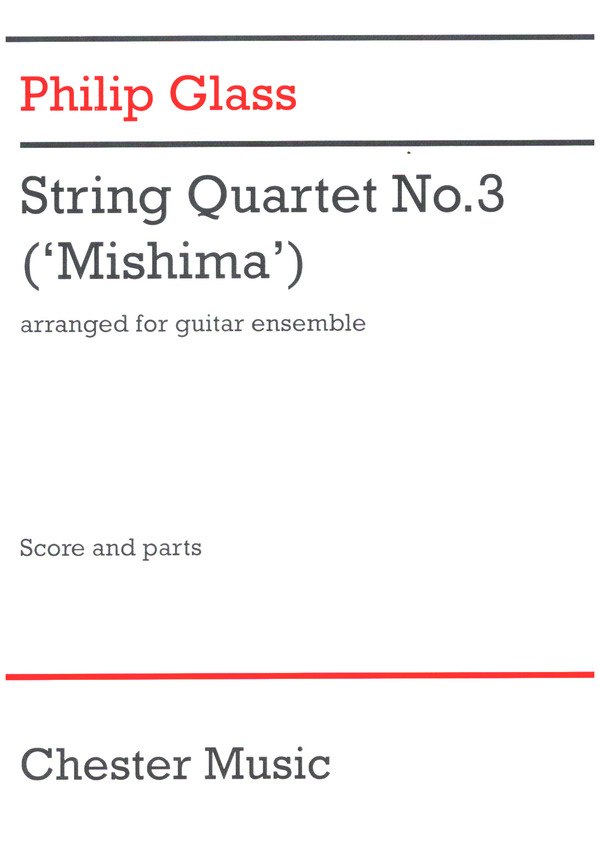 Philip Glass

String Quartet No.3 ('Mishima')

arranged for guitar ensemble

Score and parts

Chester Music