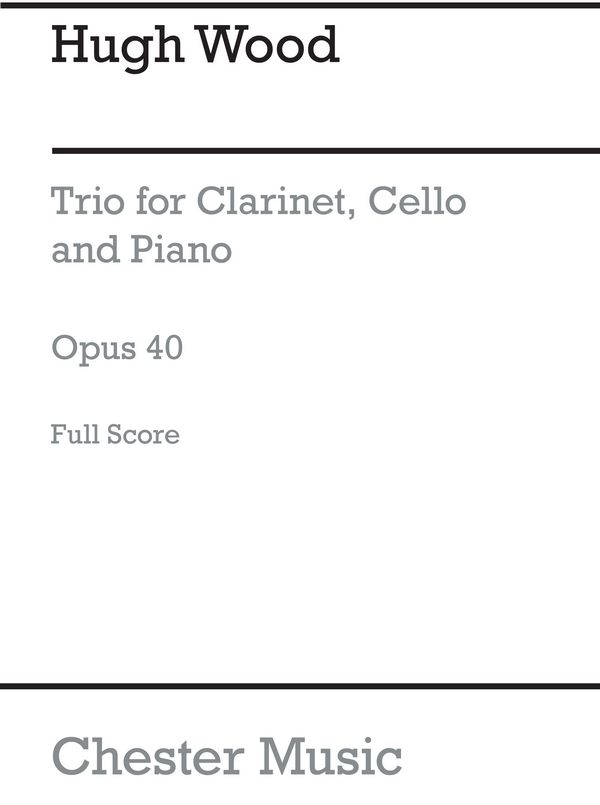 Hugh Wood

Trio for Clarinet, Cello and Piano

Opus 40

Full Score

Chester Music