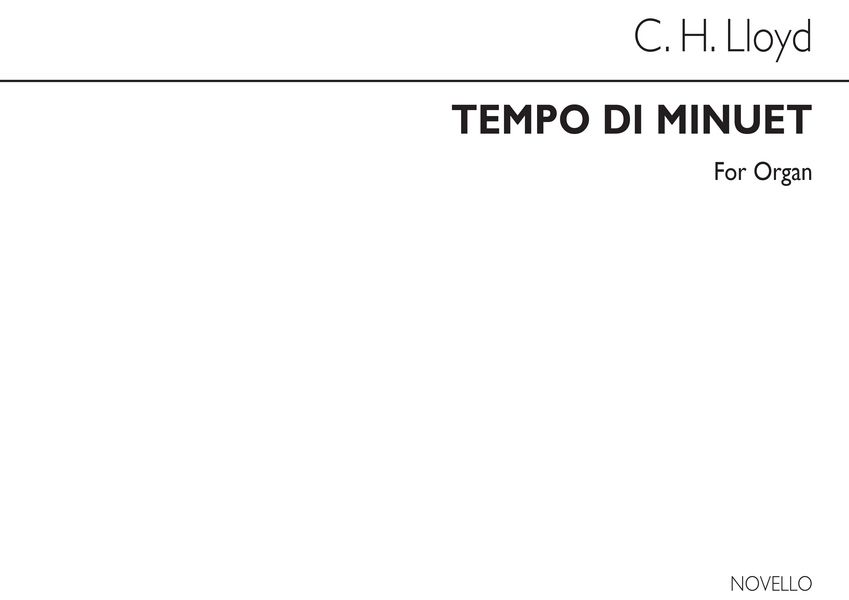 C. H. Lloyd

TEMPO DI MINUET

For Organ

NOVELLO