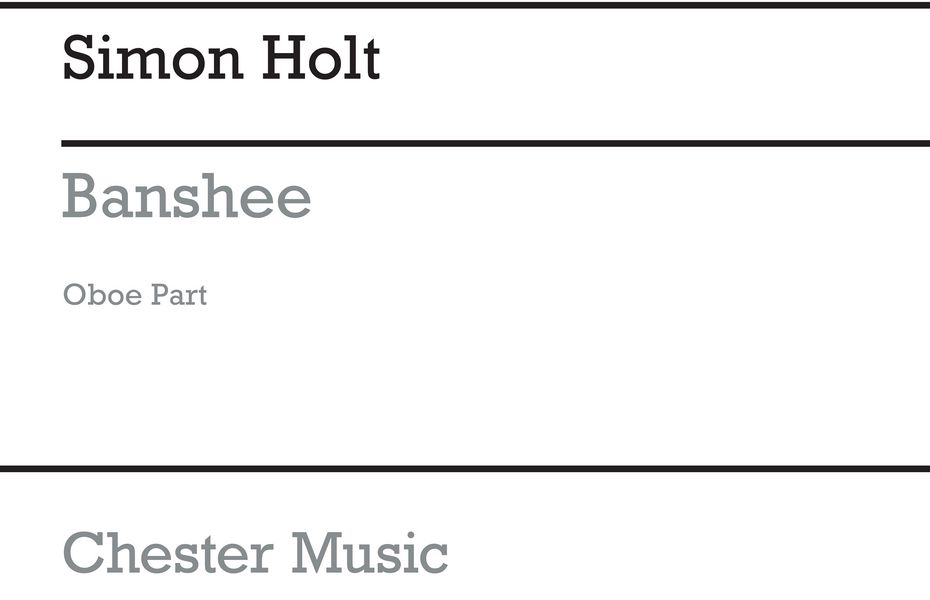 Simon Holt

Banshee

Oboe Part

Chester Music