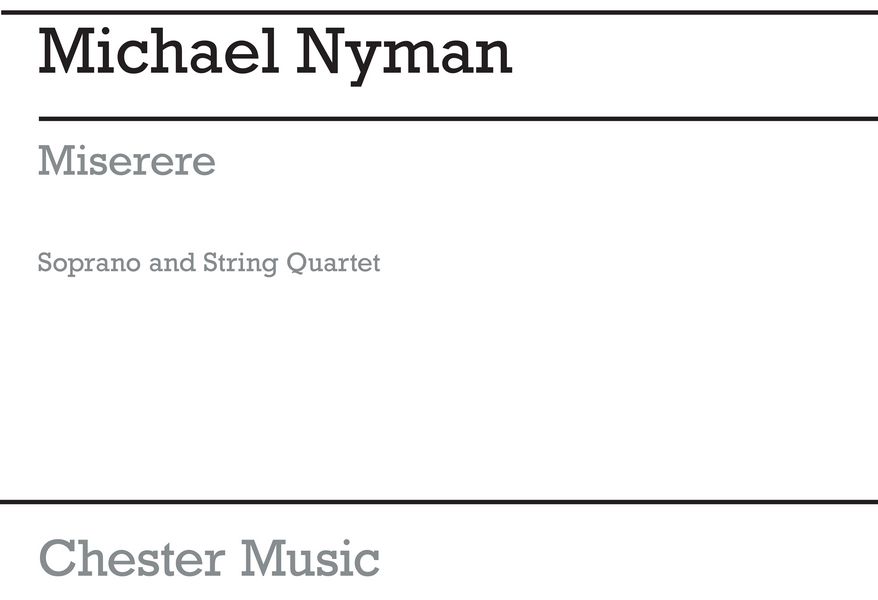 Michael Nyman

Miserere

Soprano and String Quartet

Chester Music