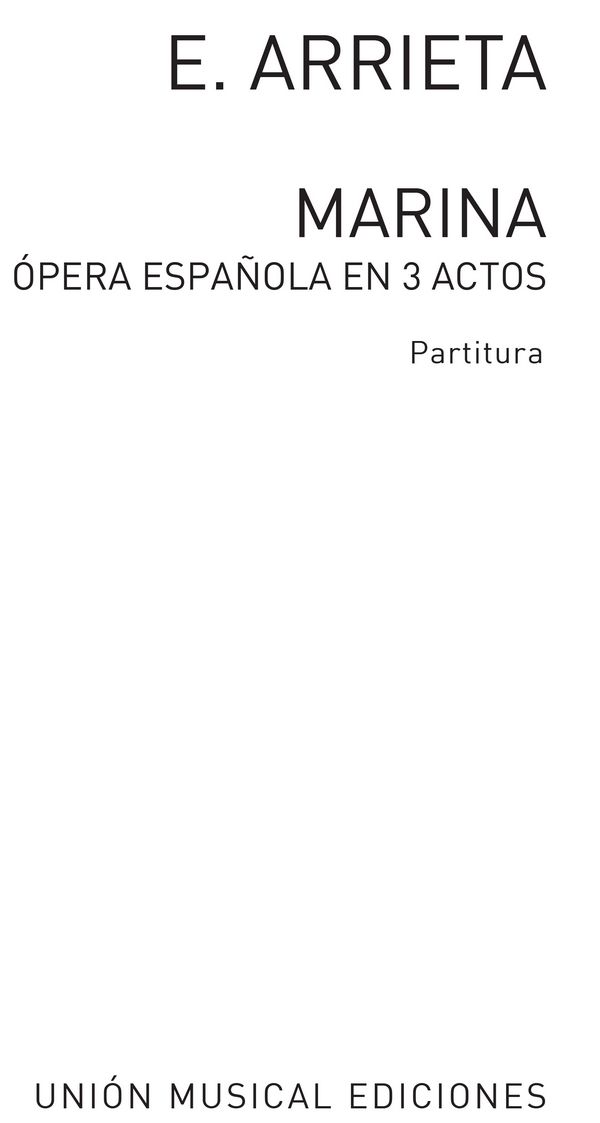 E. ARRIETA

MARINA
ÓPERA ESPAÑOLA EN 3 ACTOS

Partitura

UNIÓN MUSICAL EDICIONES