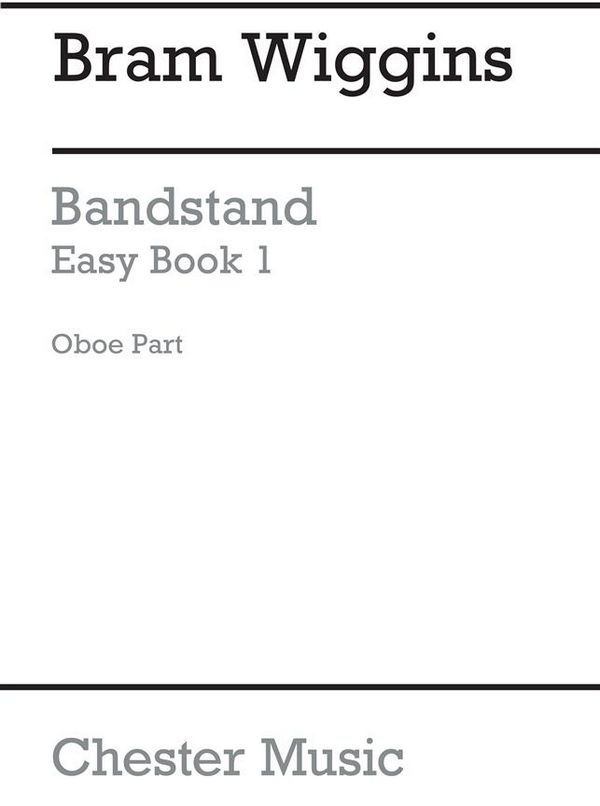 Bram Wiggins

Bandstand
Easy Book 1

Oboe Part

Chester Music