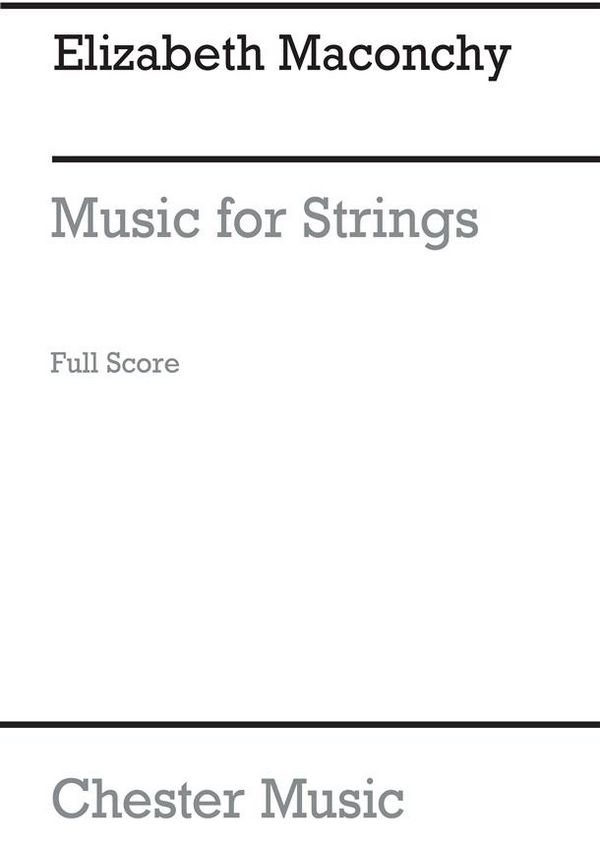 Elizabeth Maconchy

Music for Strings

Full Score

Chester Music