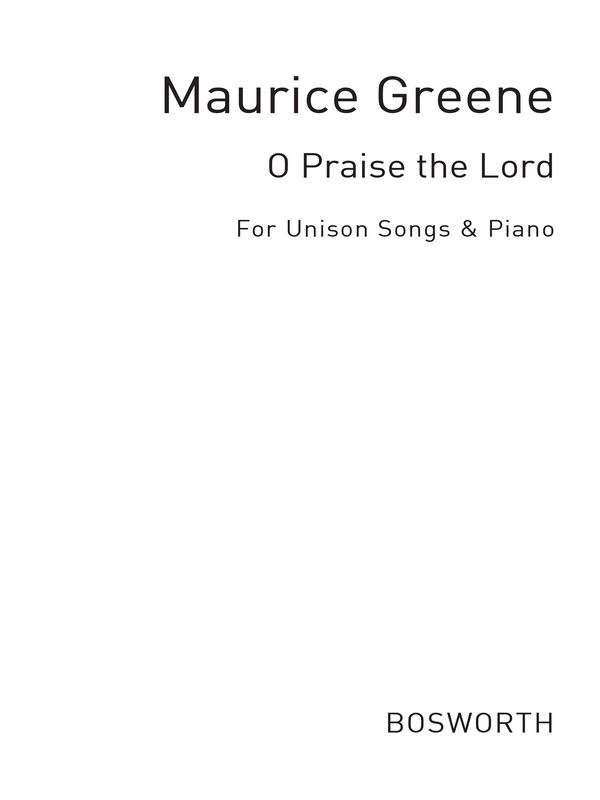 Maurice Greene

O Praise the Lord

For Unison Songs & Piano

BOSWORTH