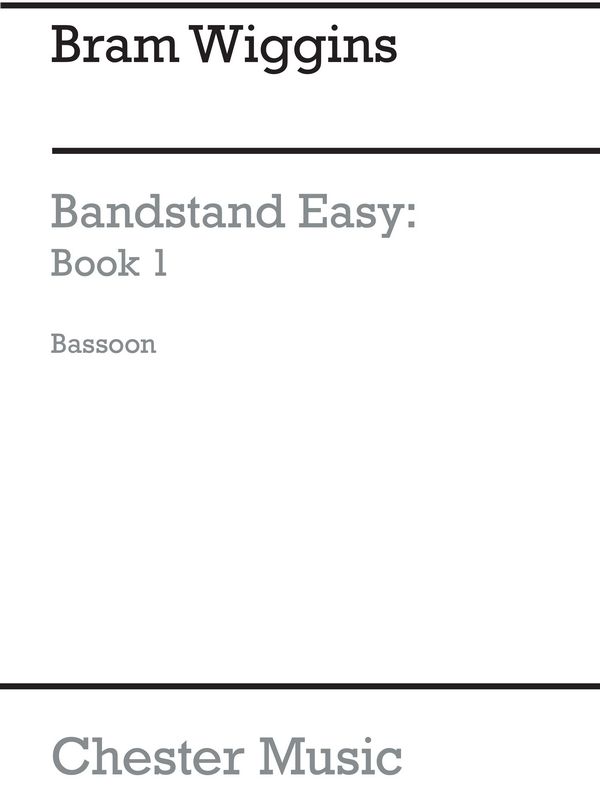 Bram Wiggins

Bandstand Easy:
Book 1

Bassoon

Chester Music