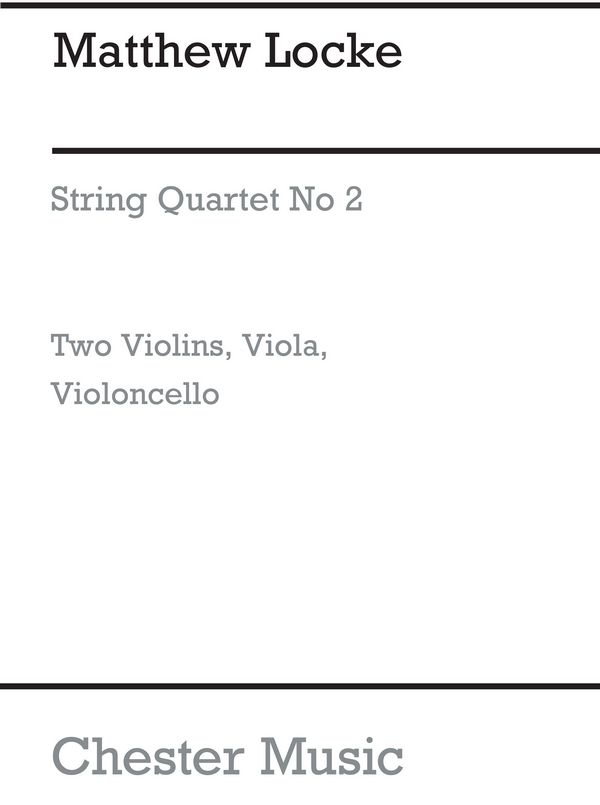 Matthew Locke

String Quartet No 2

Two Violins, Viola, Violoncello

Chester Music