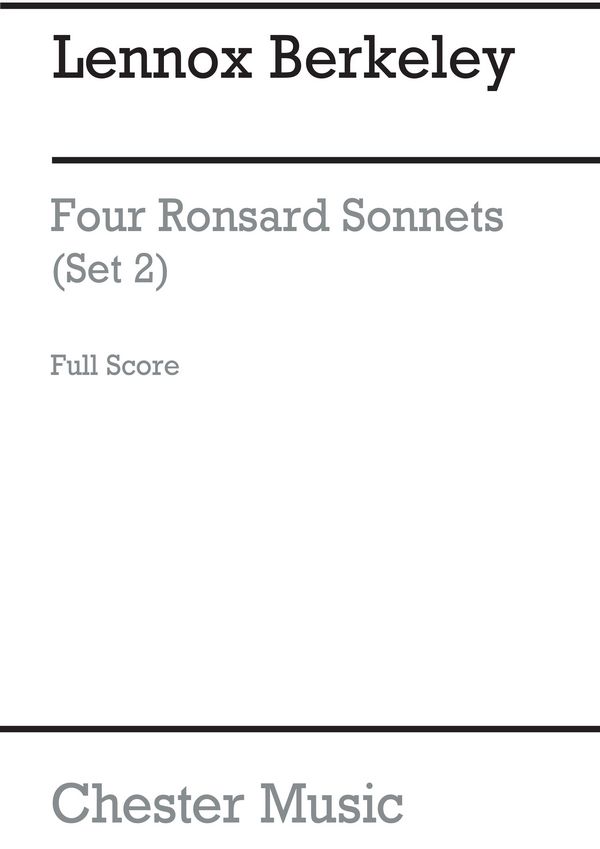 Lennox Berkeley

Four Ronsard Sonnets
(Set 2)

Full Score

Chester Music