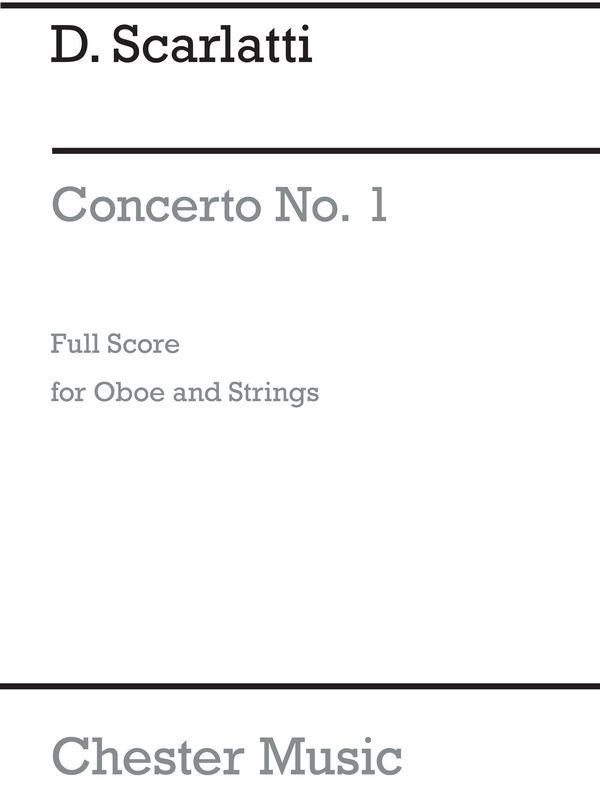 D. Scarlatti

Concerto No. 1

Full Score

for Oboe and Strings

Chester Music