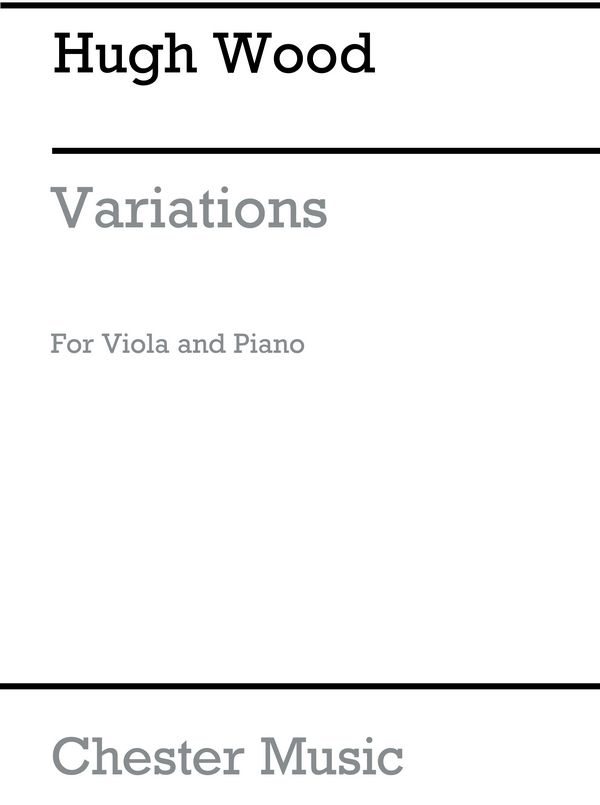 Hugh Wood

Variations

For Viola and Piano

Chester Music