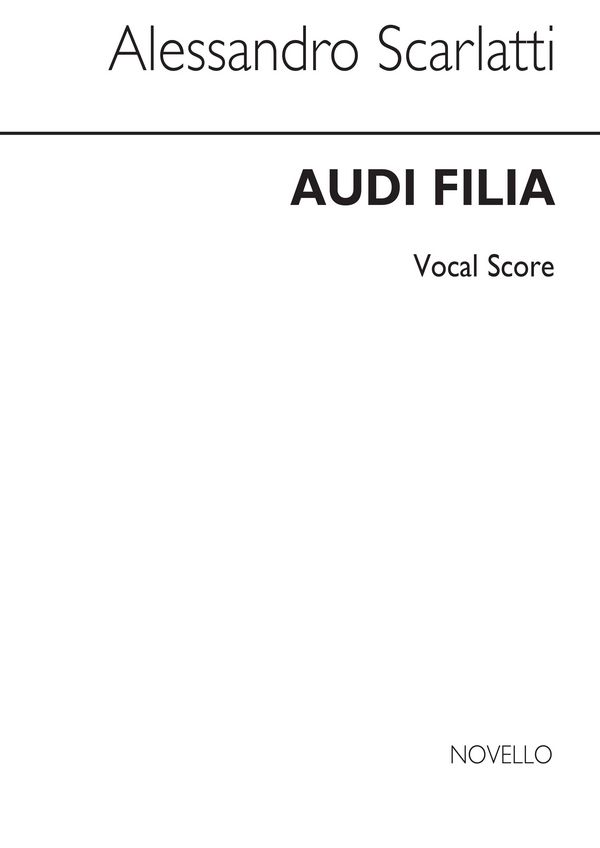 Alessandro Scarlatti

AUDI FILIA

Vocal Score

NOVELLO